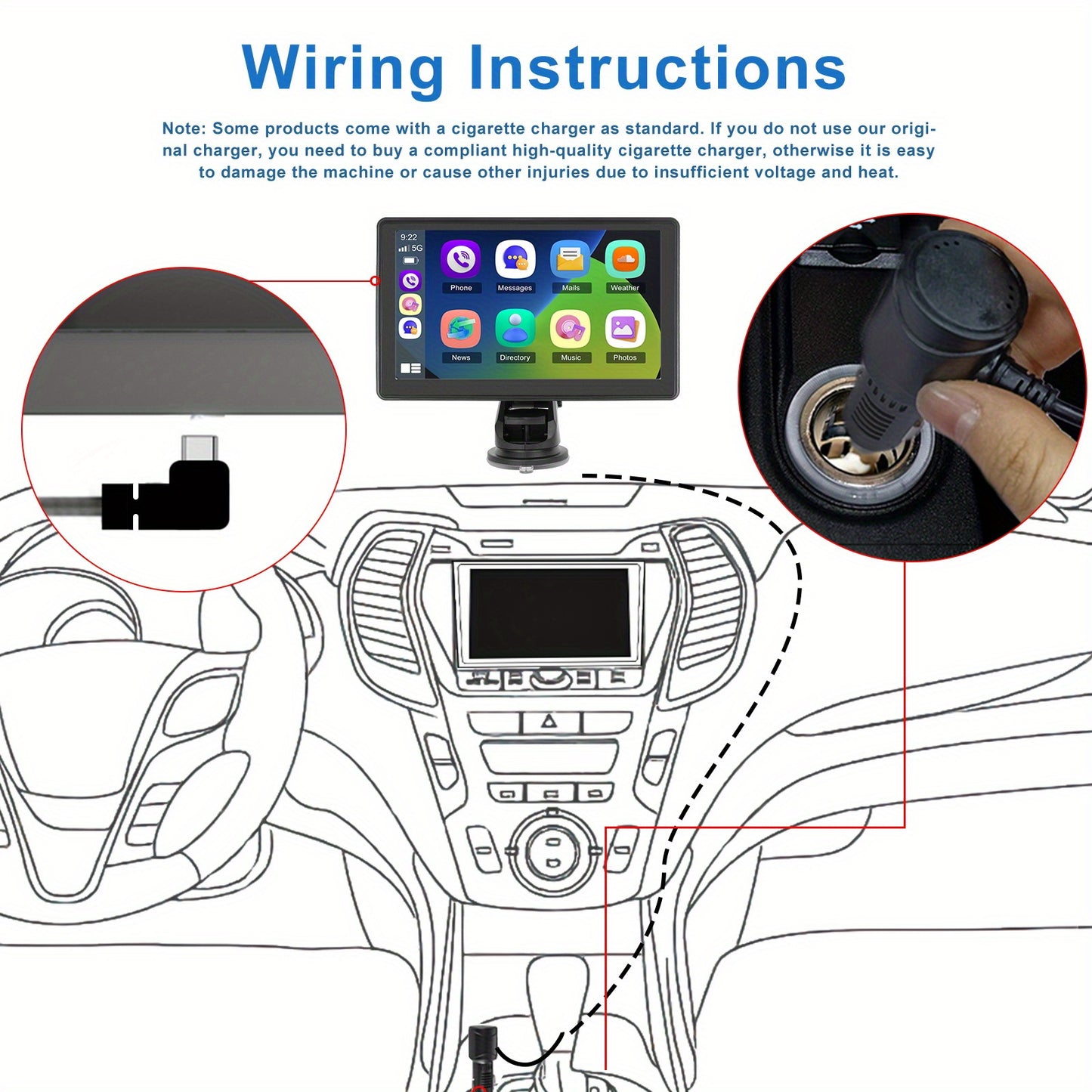 Wiring Instructions

Note: Some products come with a cigarette charger as standard. If you do not use our original charger, you need to buy a compliant high-quality cigarette charger, otherwise it is easy to damage the machine or cause other injuries due to insufficient voltage and heat.

9:22
5G

Phone
Messages
Mails
Weather
News
Directory
Music
Photos